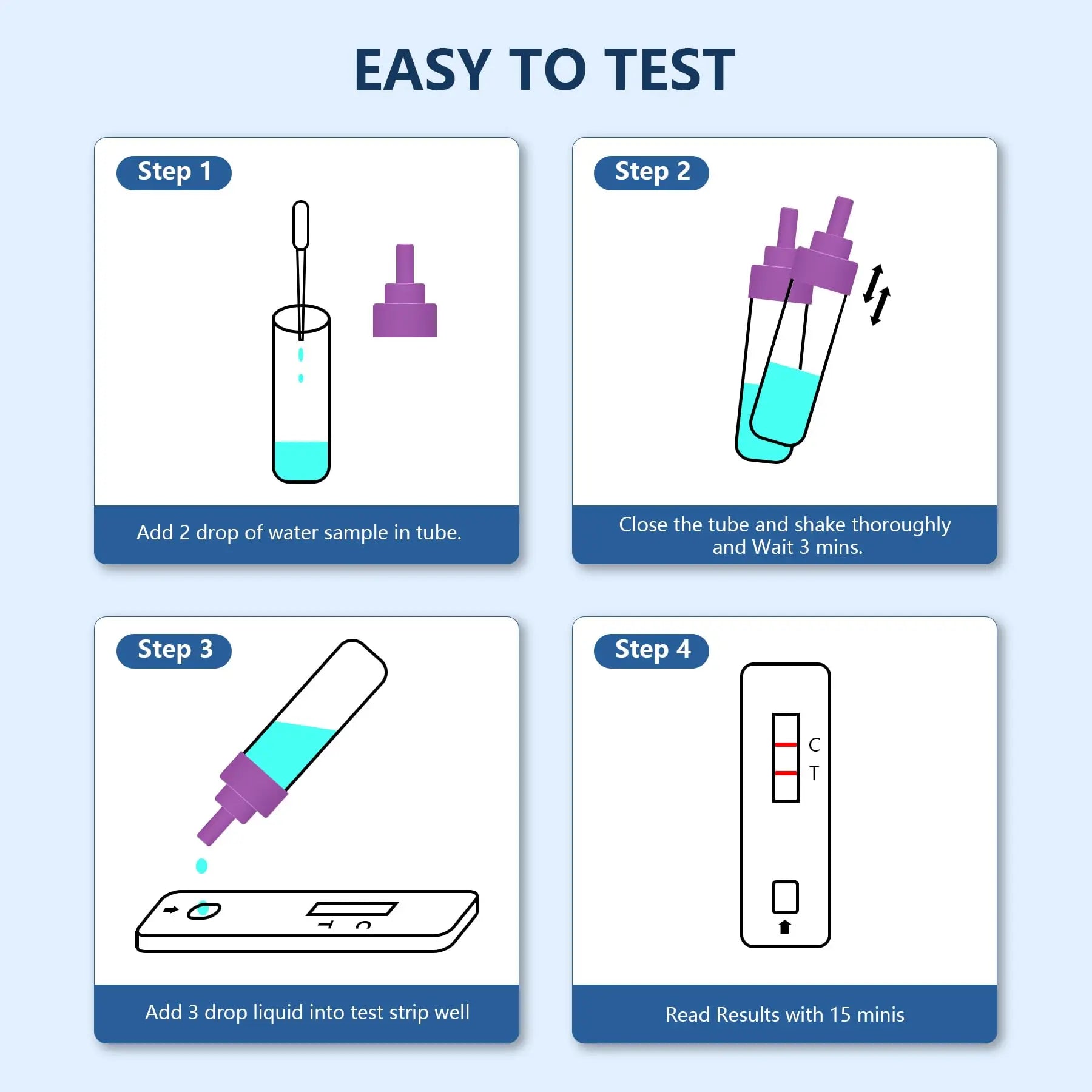 EASY TO TEST

Step 1

Add 2 drop of water sample in tube.

Step 2

Close the tube and shake thoroughly and Wait 3 mins.

Step 3

T C

Add 3 drop liquid into test strip well

Step 4

C
T

Read Results with 15 minis