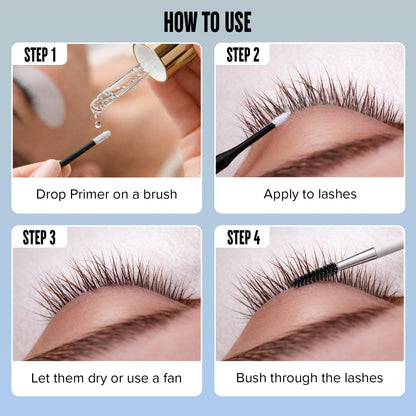 HOW TO USE

STEP 1

Drop Primer on a brush

STEP 2

Apply to lashes

STEP 3

Let them dry or use a fan

STEP 4

Bush through the lashes