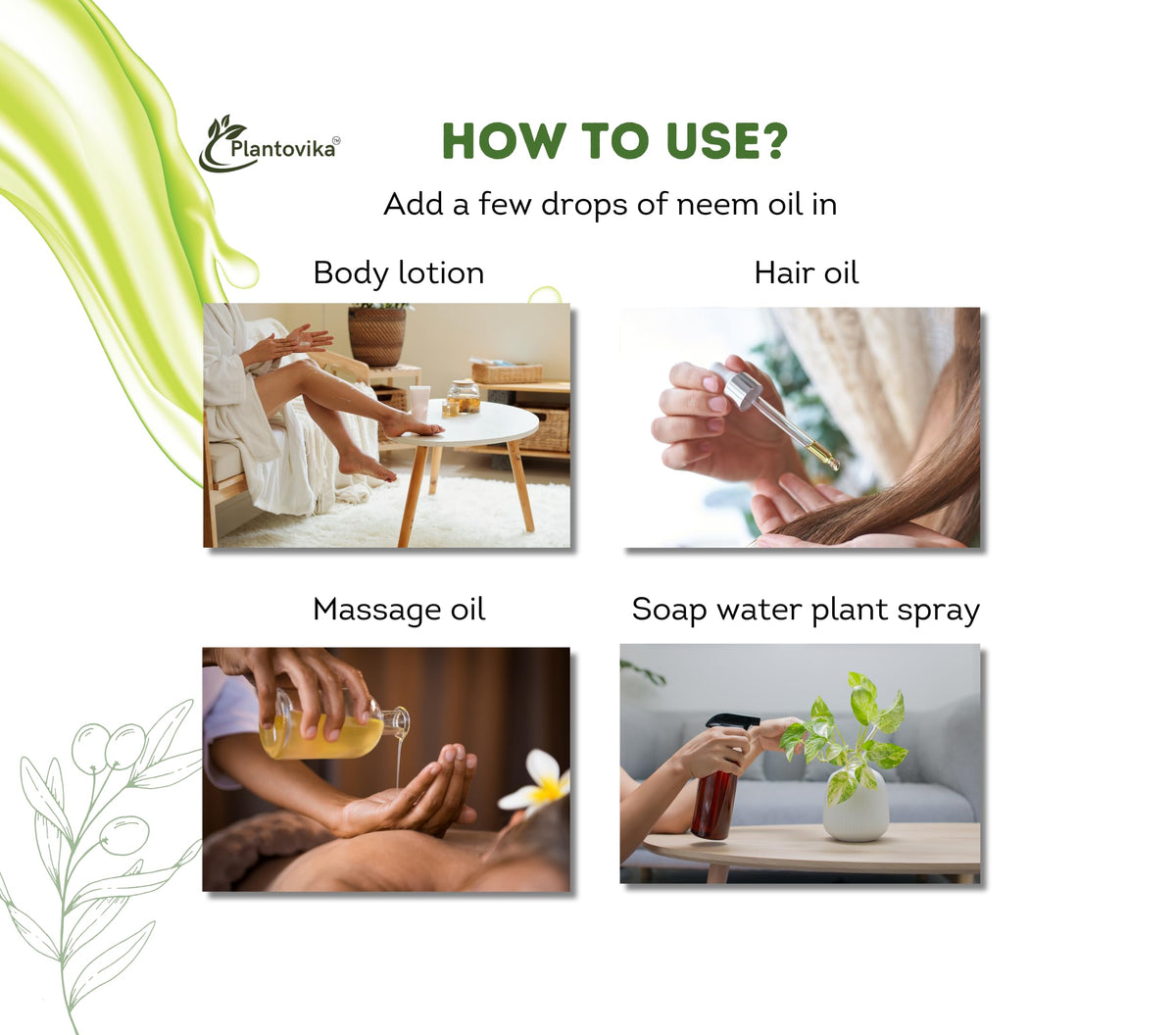 Plantovika™

HOW TO USE?

Add a few drops of neem oil in

Body lotion

Hair oil

Massage oil

Soap water plant spray