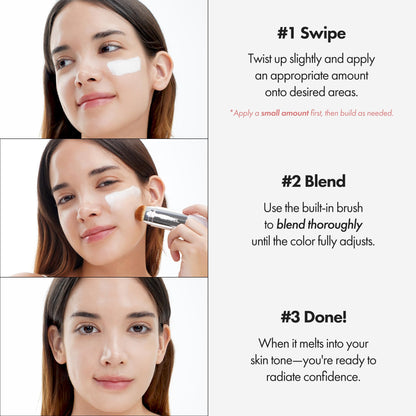 #1 Swipe

Twist up slightly and apply an appropriate amount onto desired areas.

*Apply a small amount first, then build as needed.

#2 Blend

Use the built-in brush to blend thoroughly until the color fully adjusts.

#3 Done!

When it melts into your skin tone—you're ready to radiate confidence.