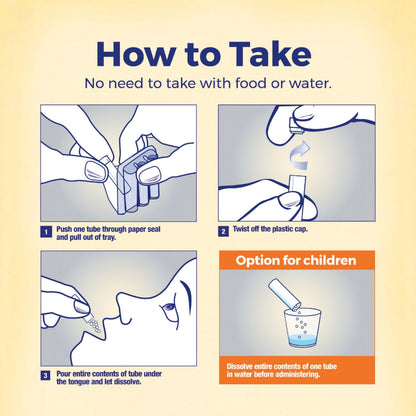 How to Take

No need to take with food or water.

1 Push one tube through paper seal and pull out of tray.

2 Twist off the plastic cap.

3 Pour entire contents of tube under the tongue and let dissolve.

Option for children

Dissolve entire contents of one tube in water before administering.