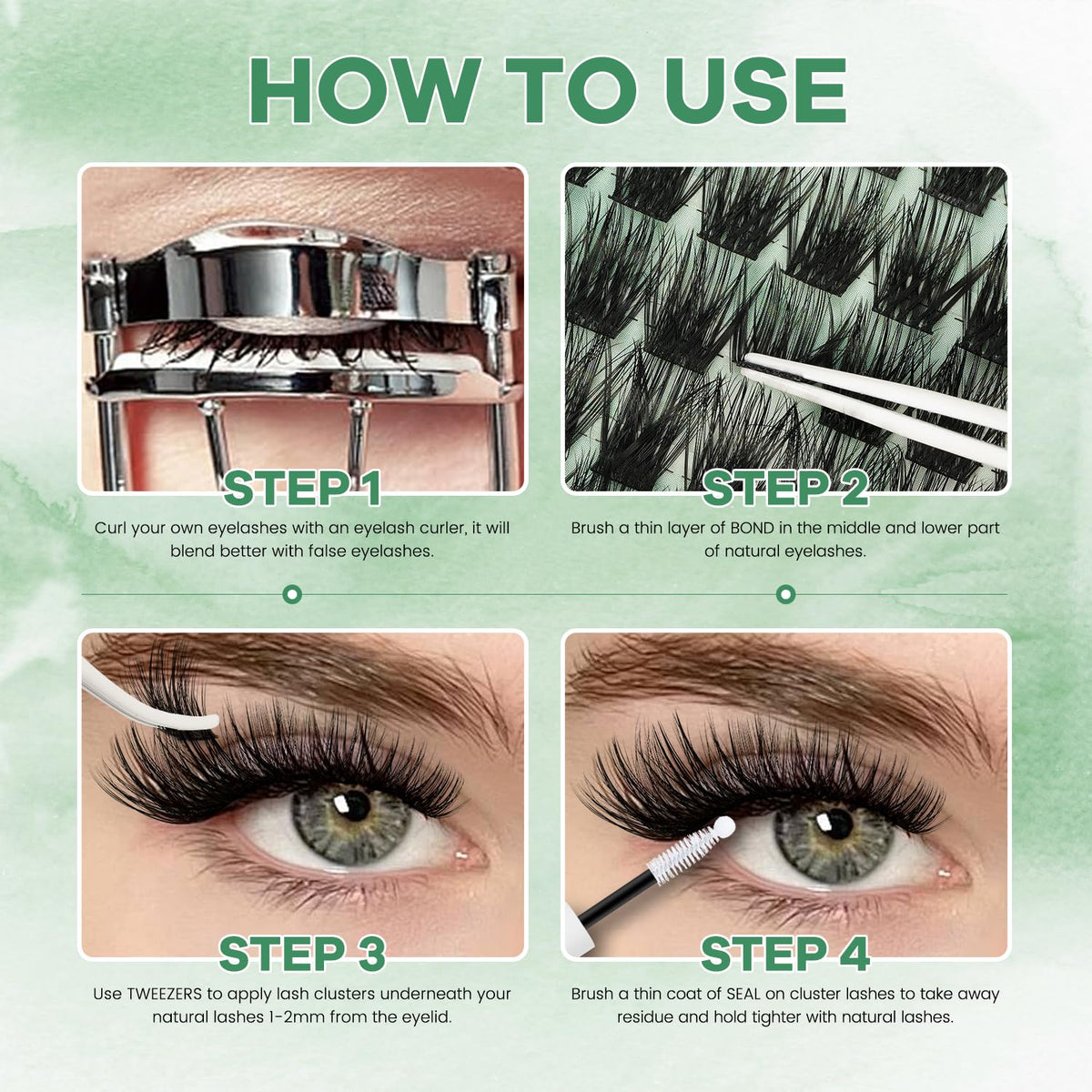 HOW TO USE

STEP 1

Curl your own eyelashes with an eyelash curler, it will blend better with false eyelashes.

STEP 2

Brush a thin layer of BOND in the middle and lower part of natural eyelashes.

STEP 3

Use TWEEZERS to apply lash clusters underneath your natural lashes 1-2mm from the eyelid.

STEP 4

Brush a thin coat of SEAL on cluster lashes to take away residue and hold tighter with natural lashes.