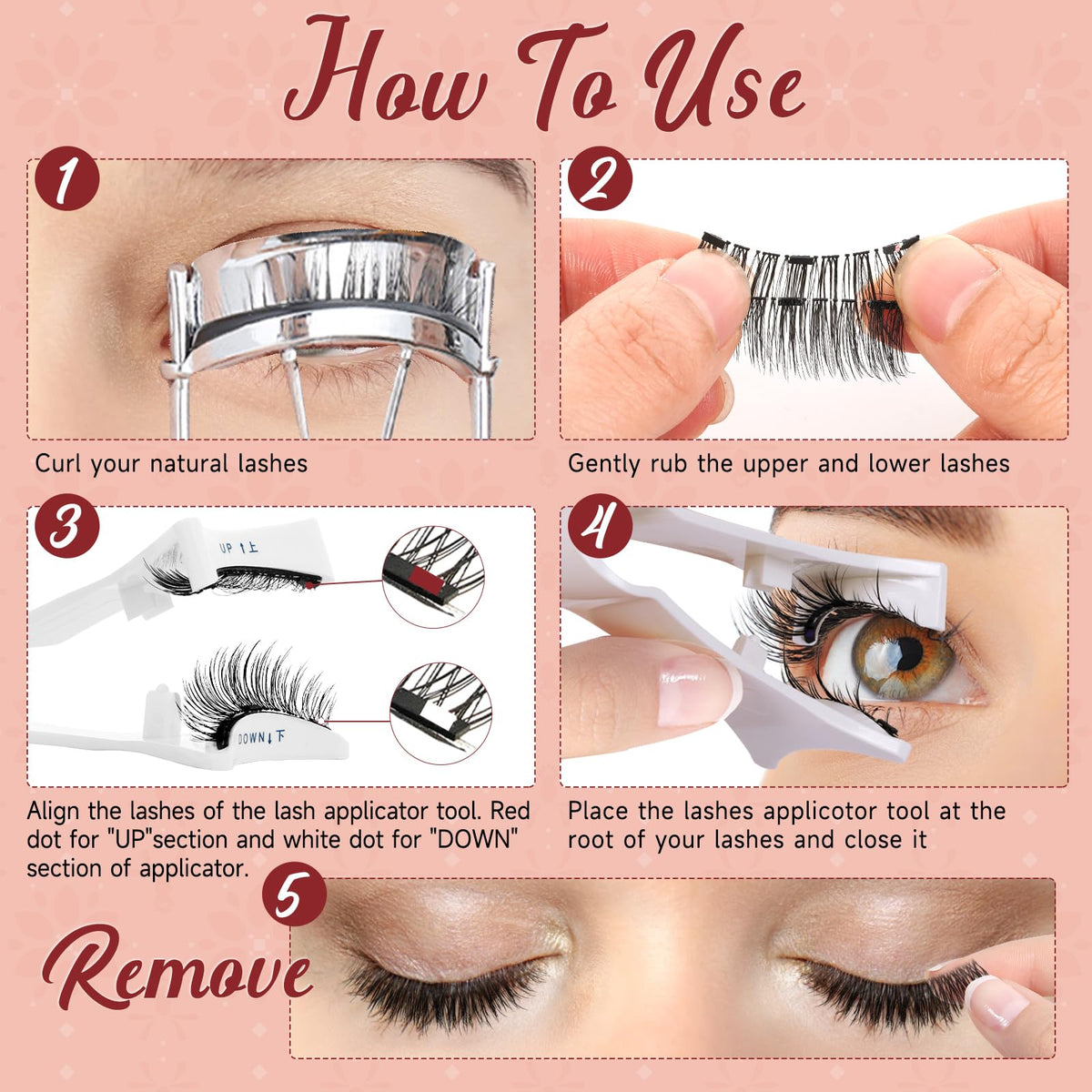 How To Use

1

Curl your natural lashes

2

Gently rub the upper and lower lashes

3

UP ↑上

DOWN↓下

Align the lashes of the lash applicator tool. Red dot for "UP"section and white dot for "DOWN" section of applicator.

4

Place the lashes applicotor tool at the root of your lashes and close it

5

Remove